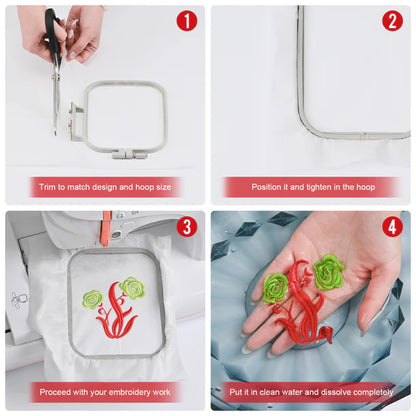 1

Trim to match design and hoop size

2

Position it and tighten in the hoop

3

Proceed with your embroidery work

4

Put it in clean water and dissolve completely