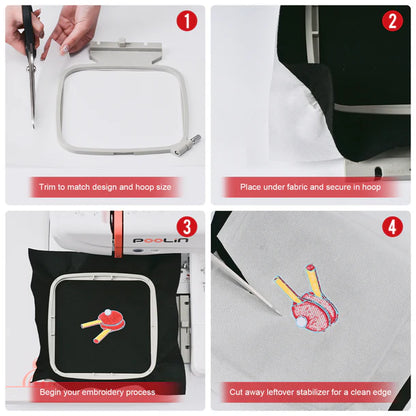 1
Trim to match design and hoop size

2
Place under fabric and secure in hoop

3
POOLIN
Begin your embroidery process

4
Cut away leftover stabilizer for a clean edge